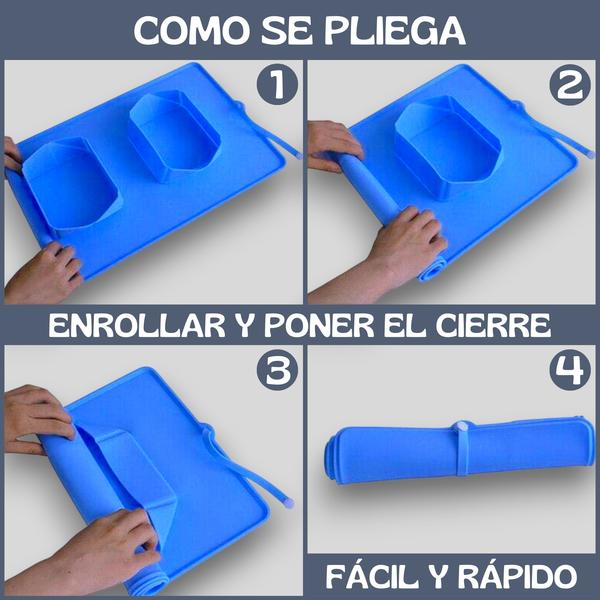 COMO SE PLIEGA

1

2

ENROLLAR Y PONER EL CIERRE

3

4

FÁCIL Y RÁPIDO