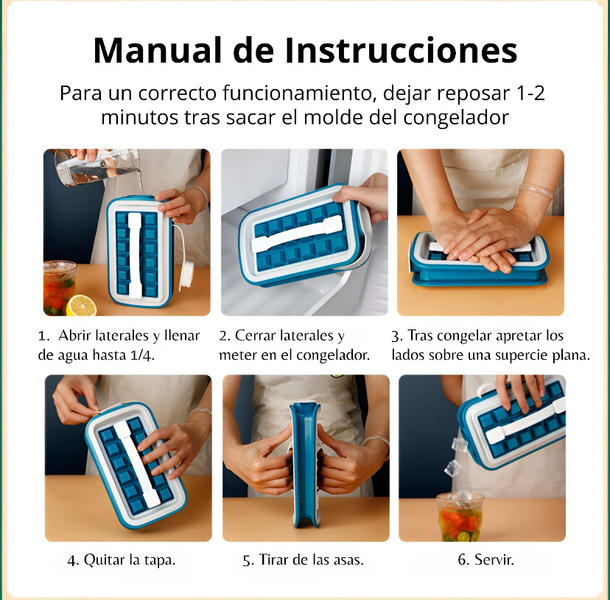 Manual de Instrucciones

Para un correcto funcionamiento, dejar reposar 1-2 minutos tras sacar el molde del congelador

1. Abrir laterales y llenar de agua hasta 1/4.

2. Cerrar laterales y meter en el congelador.

3. Tras congelar apretar los lados sobre una supercie plana.

4. Quitar la tapa.

5. Tirar de las asas.

6. Servir.