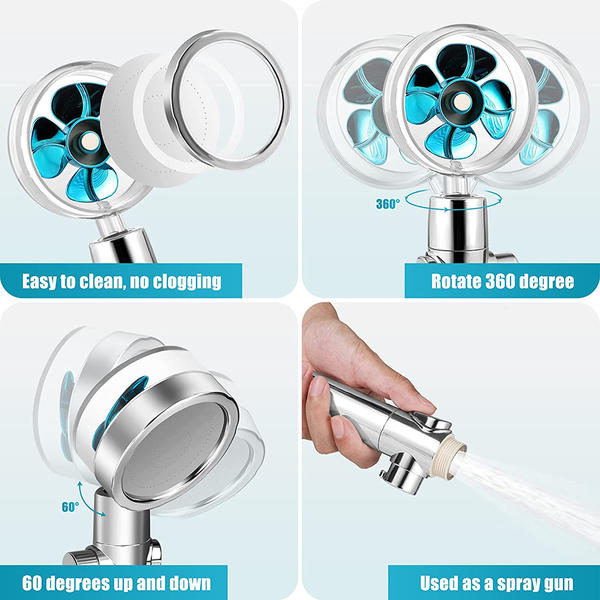 Easy to clean, no clogging

360°

Rotate 360 degree

60°

60 degrees up and down

Used as a spray gun